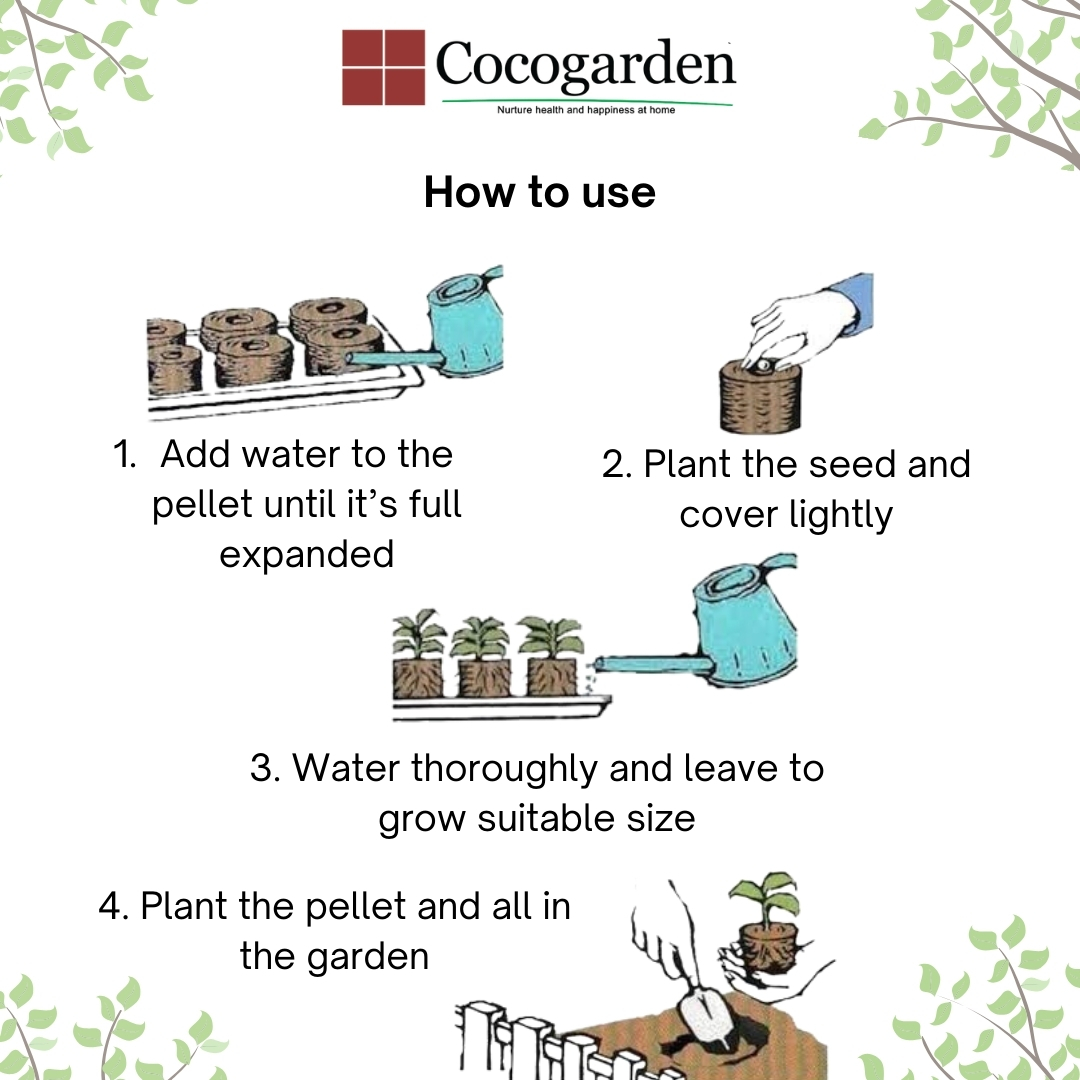 Cocogarden
Nurture health and happiness at home

How to use

1. Add water to the pellet until it's full expanded

2. Plant the seed and cover lightly

3. Water thoroughly and leave to grow suitable size

4. Plant the pellet and all in the garden