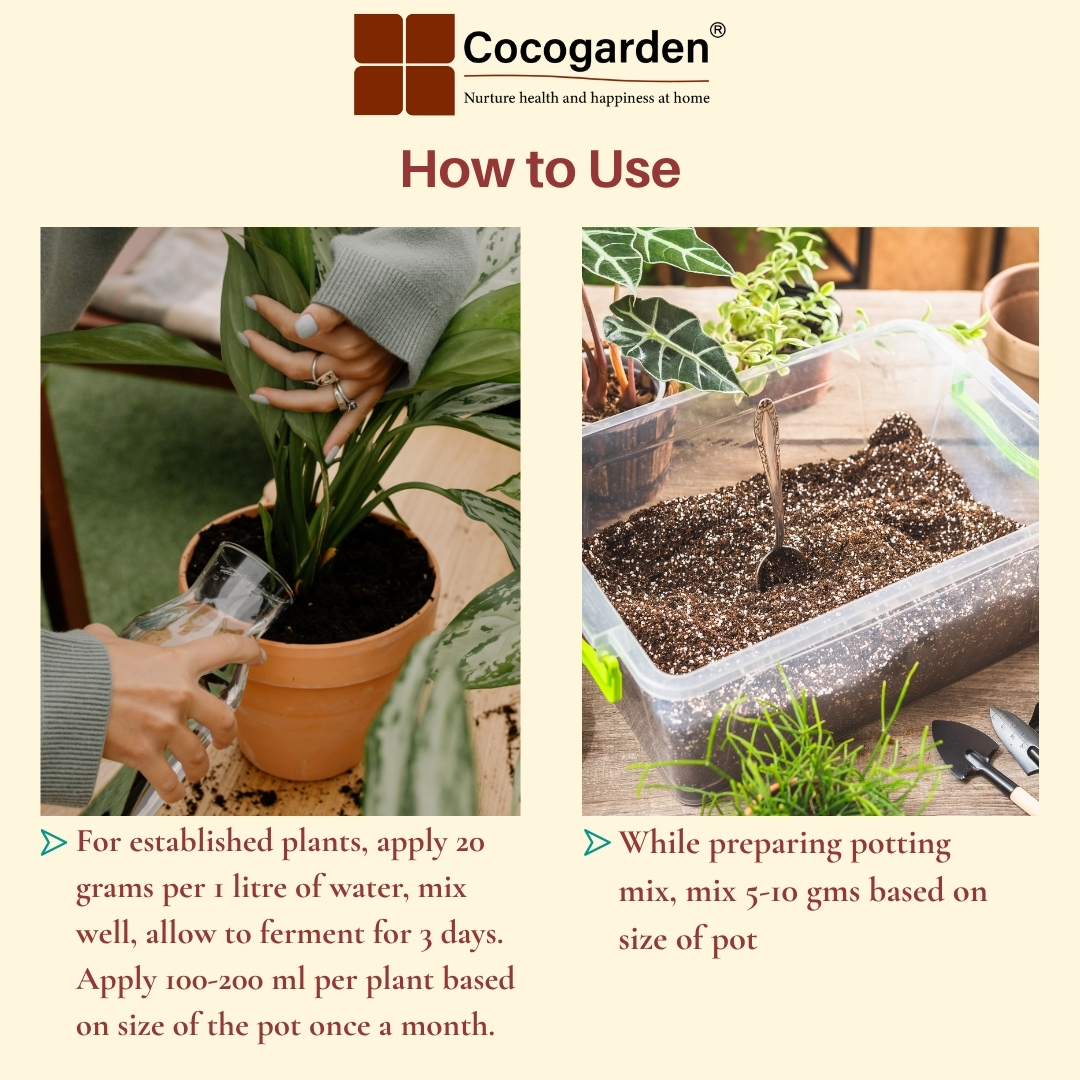 Cocogarden®
Nurture health and happiness at home

How to Use

For established plants, apply 20 grams per 1 litre of water, mix well, allow to ferment for 3 days. Apply 100-200 ml per plant based on size of the pot once a month.

While preparing potting mix, mix 5-10 gms based on size of pot