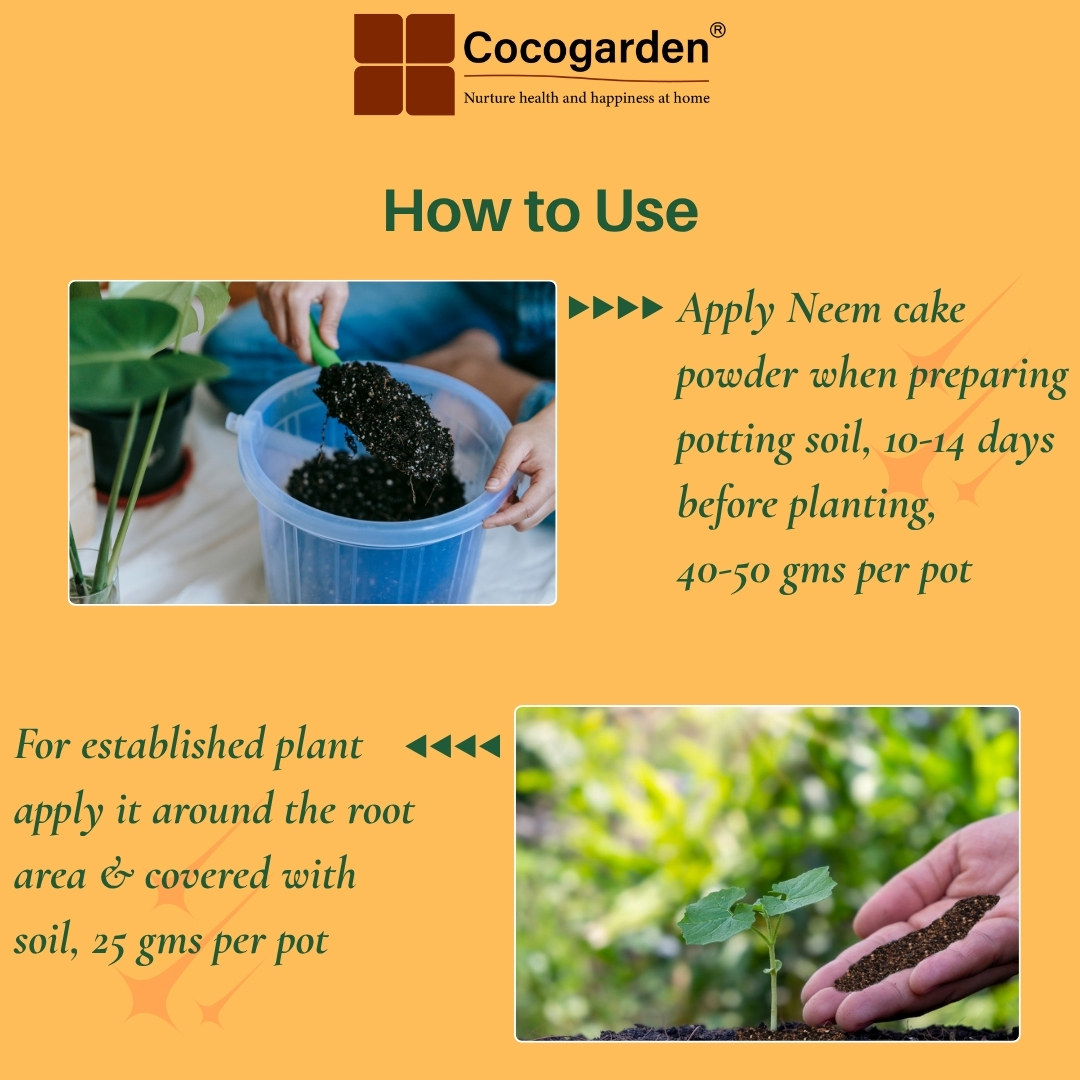 Cocogarden®
Nurture health and happiness at home

How to Use

Apply Neem cake powder when preparing potting soil, 10-14 days before planting, 40-50 gms per pot

For established plant apply it around the root area & covered with soil, 25 gms per pot